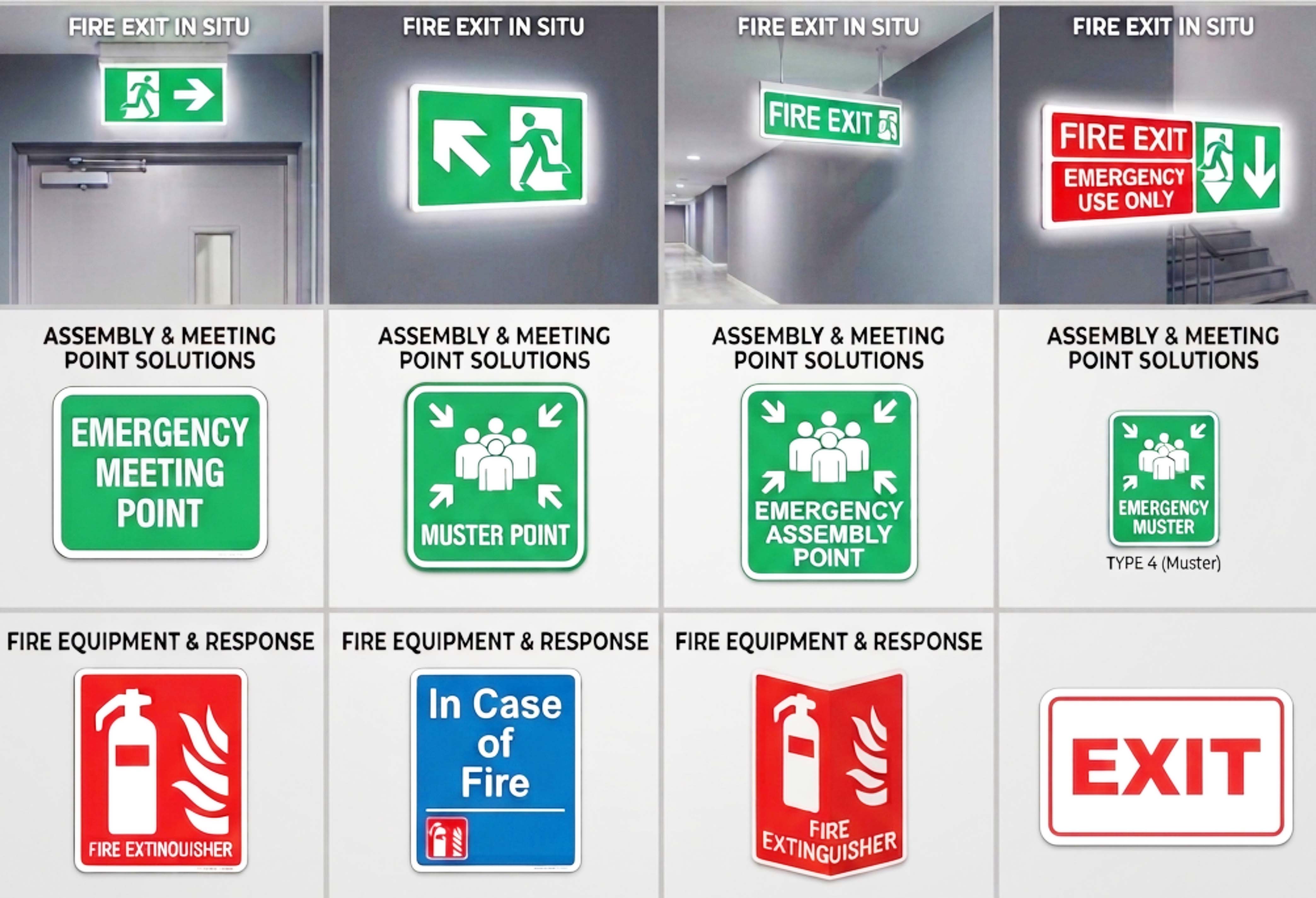 FIRE EXIT IN SITU

FIRE EXIT IN SITU

FIRE EXIT IN SITU

FIRE EXIT

FIRE EXIT IN SITU

FIRE EXIT

EMERGENCY USE ONLY

ASSEMBLY & MEETING POINT SOLUTIONS

EMERGENCY MEETING POINT

ASSEMBLY & MEETING POINT SOLUTIONS

MUSTER POINT

ASSEMBLY & MEETING POINT SOLUTIONS

EMERGENCY ASSEMBLY POINT

ASSEMBLY & MEETING POINT SOLUTIONS

EMERGENCY MUSTER

TYPE 4 (Muster)

FIRE EQUIPMENT & RESPONSE

FIRE EXTINOUISHER

FIRE EQUIPMENT & RESPONSE

In Case of Fire

FIRE EQUIPMENT & RESPONSE

FIRE EXTINGUISHER

EXIT